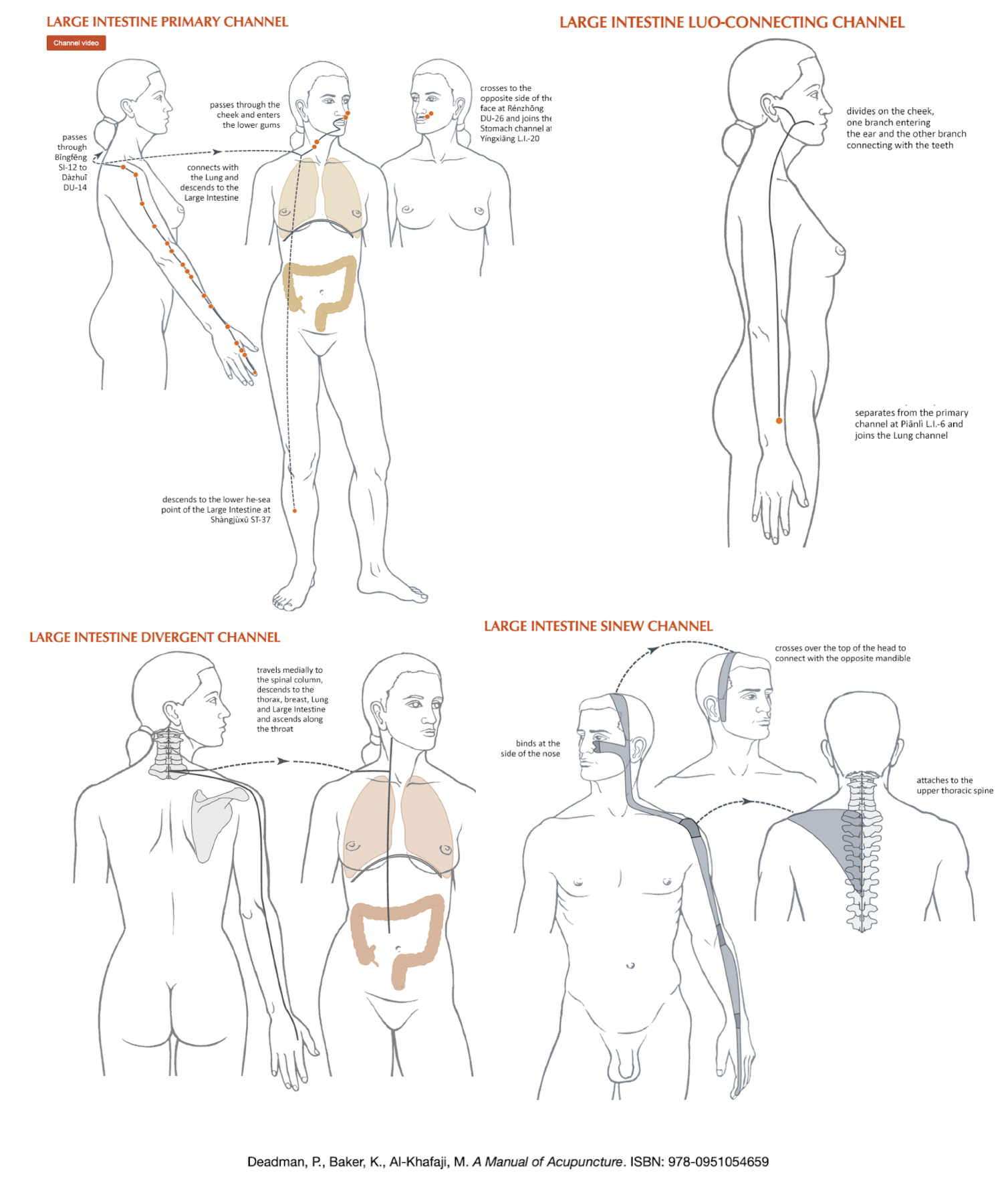 LARGE INTESTINE PRIMARY CHANNEL

Channel video

passes through Bǐngfēng SI-12 to Dàzhuī DU-14

passes through the cheek and enters the lower gums

connects with the Lung and descends to the Large Intestine

crosses to the opposite side of the face at Rénzhōng DU-26 and joins the Stomach channel at Yíngxiāng L.I.-20

descends to the lower he-sea point of the Large Intestine at Shàngjùxū ST-37

LARGE INTESTINE LUO-CONNECTING CHANNEL

divides on the cheek, one branch entering the ear and the other branch connecting with the teeth

separates from the primary channel at Piānlì L.I.-6 and joins the Lung channel

LARGE INTESTINE DIVERGENT CHANNEL

travels medially to the spinal column, descends to the thorax, breast, Lung and Large Intestine and ascends along the throat

LARGE INTESTINE SINEW CHANNEL

crosses over the top of the head to connect with the opposite mandible

binds at the side of the nose

attaches to the upper thoracic spine

Deadman, P., Baker, K., Al-Khafaji, M. A Manual of Acupuncture. ISBN: 978-0951054659